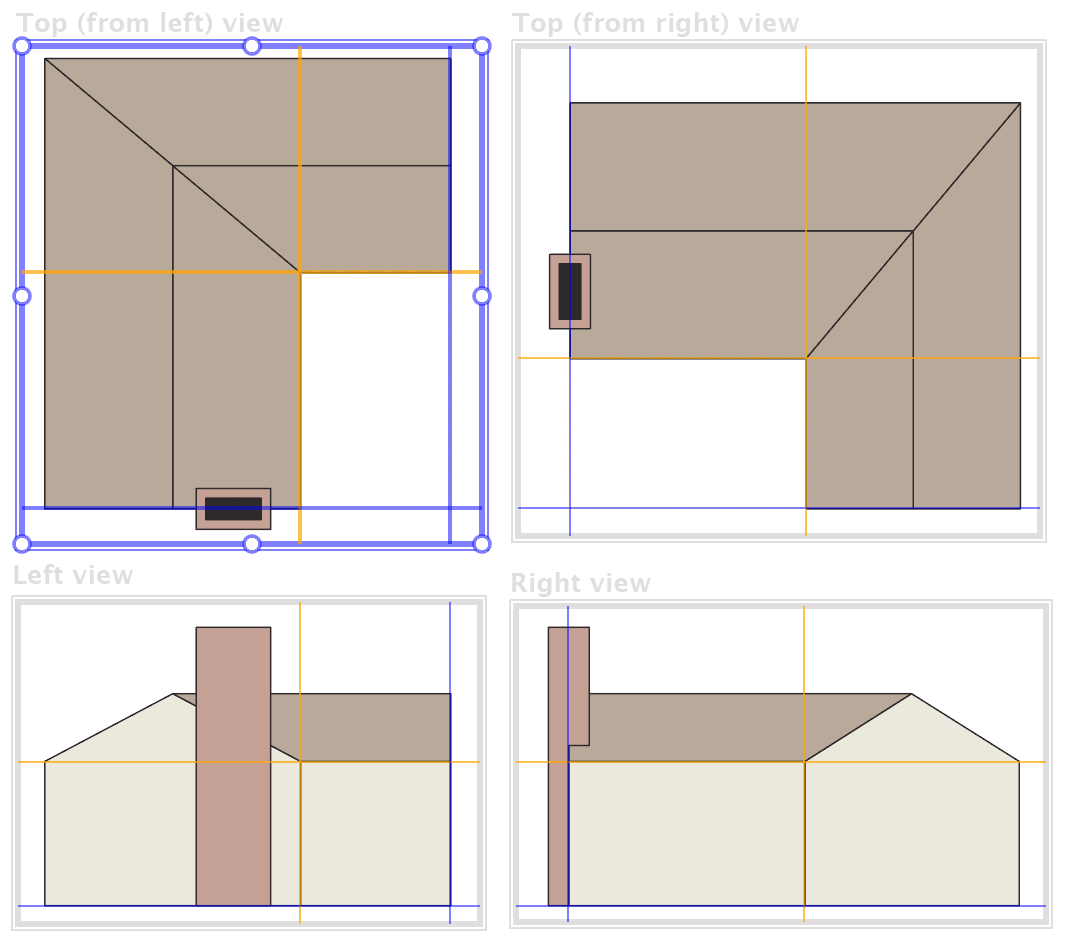 Top (from left) view

Top (from right) view

Left view

Right view